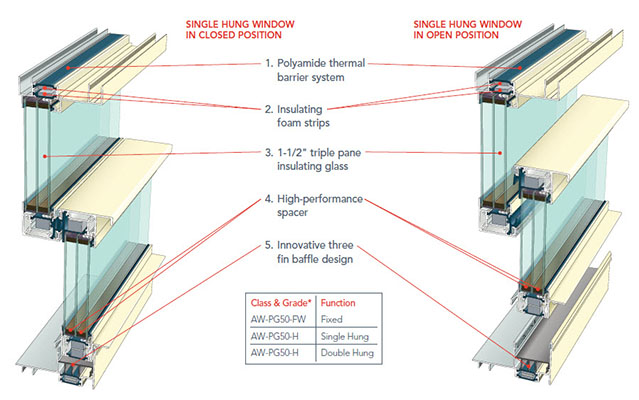 SINGLE HUNG WINDOW IN CLOSED POSITION

SINGLE HUNG WINDOW IN OPEN POSITION

1. Polyamide thermal barrier system

2. Insulating foam strips

3. 1-1/2" triple pane insulating glass

4. High-performance spacer

5. Innovative three fin baffle design

| Class & Grade* | Function |
|---|---|
| AW-PG50-FW | Fixed |
| AW-PG50-H | Single Hung |
| AW-PG50-H | Double Hung |